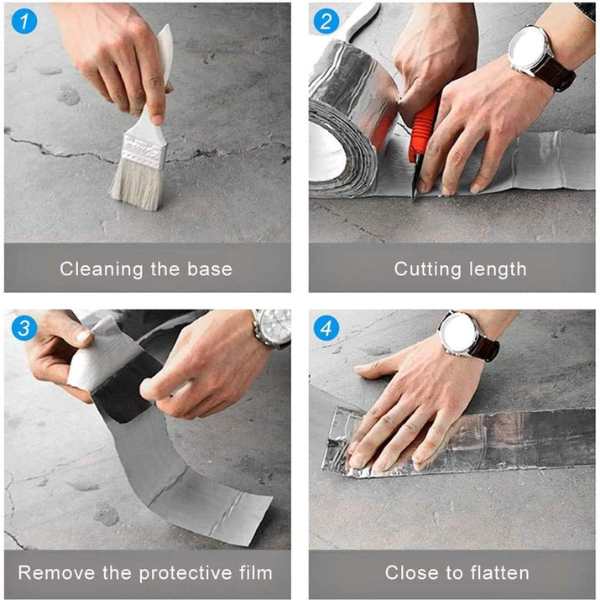 1

Cleaning the base

2

Cutting length

3

Remove the protective film

4

Close to flatten