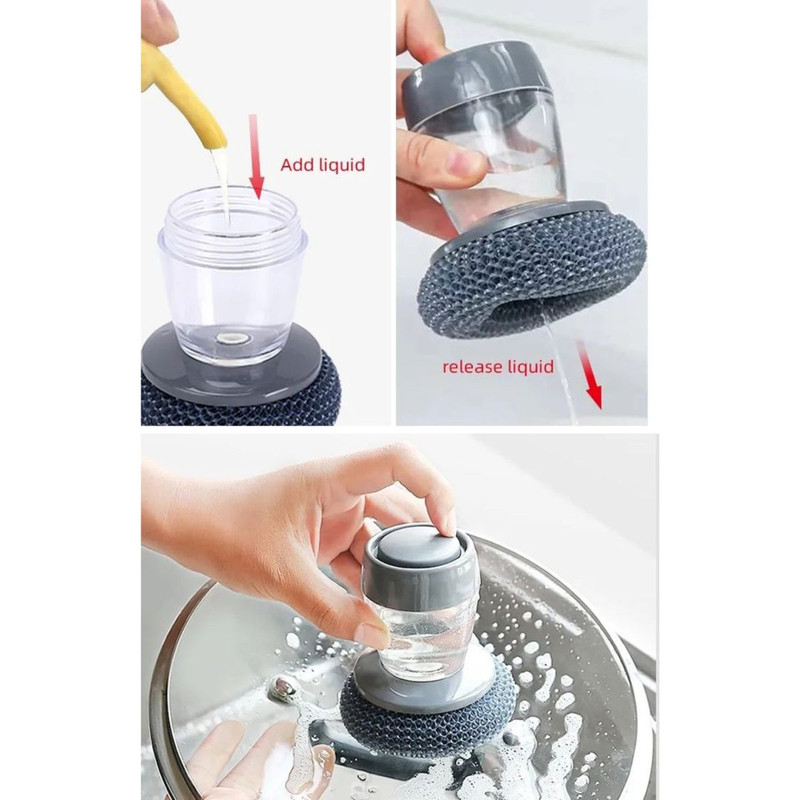 Add liquid

release liquid